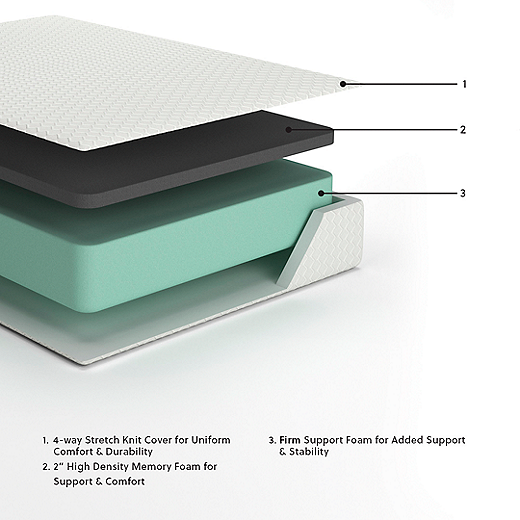 1
2
3

1. 4-way Stretch Knit Cover for Uniform Comfort & Durability
2. 2" High Density Memory Foam for Support & Comfort

3. Firm Support Foam for Added Support & Stability