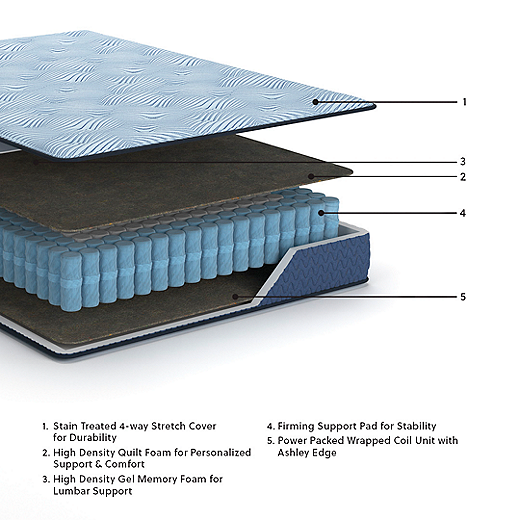 1
3
2
4
5

1. Stain Treated 4-way Stretch Cover for Durability
2. High Density Quilt Foam for Personalized Support & Comfort
3. High Density Gel Memory Foam for Lumbar Support

4. Firming Support Pad for Stability
5. Power Packed Wrapped Coil Unit with Ashley Edge