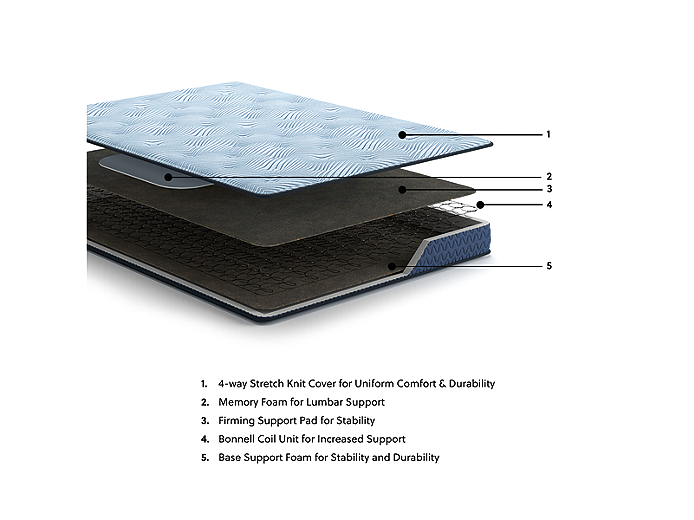 1
2
3
4
5

1. 4-way Stretch Knit Cover for Uniform Comfort & Durability
2. Memory Foam for Lumbar Support
3. Firming Support Pad for Stability
4. Bonnell Coil Unit for Increased Support
5. Base Support Foam for Stability and Durability