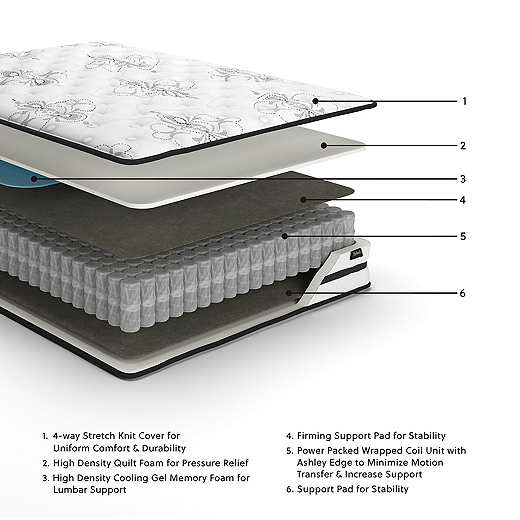 1
2
3
4
5
6

1. 4-way Stretch Knit Cover for Uniform Comfort & Durability
2. High Density Quilt Foam for Pressure Relief
3. High Density Cooling Gel Memory Foam for Lumbar Support

4. Firming Support Pad for Stability
5. Power Packed Wrapped Coil Unit with Ashley Edge to Minimize Motion Transfer & Increase Support
6. Support Pad for Stability