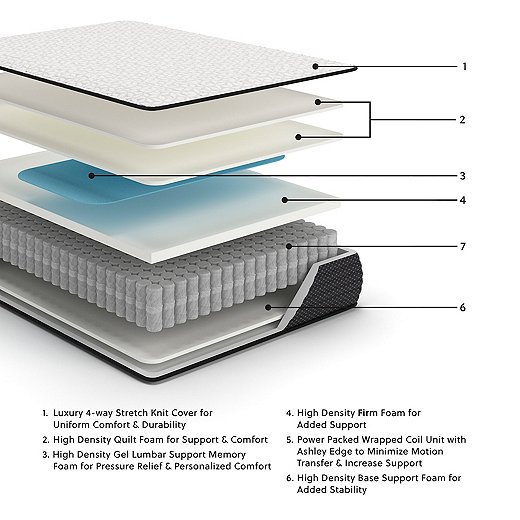 1

2

3

4

7

6

1. Luxury 4-way Stretch Knit Cover for Uniform Comfort & Durability

2. High Density Quilt Foam for Support & Comfort

3. High Density Gel Lumbar Support Memory Foam for Pressure Relief & Personalized Comfort

4. High Density Firm Foam for Added Support

5. Power Packed Wrapped Coil Unit with Ashley Edge to Minimize Motion Transfer & Increase Support

6. High Density Base Support Foam for Added Stability