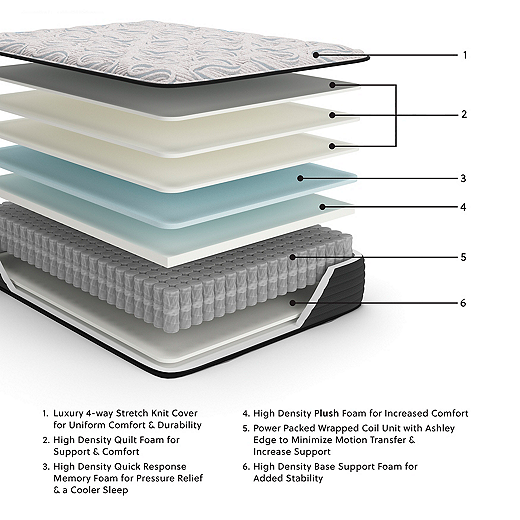 1
2
3
4
5
6

1. Luxury 4-way Stretch Knit Cover for Uniform Comfort & Durability
2. High Density Quilt Foam for Support & Comfort
3. High Density Quick Response Memory Foam for Pressure Relief & a Cooler Sleep

4. High Density Plush Foam for Increased Comfort
5. Power Packed Wrapped Coil Unit with Ashley Edge to Minimize Motion Transfer & Increase Support
6. High Density Base Support Foam for Added Stability