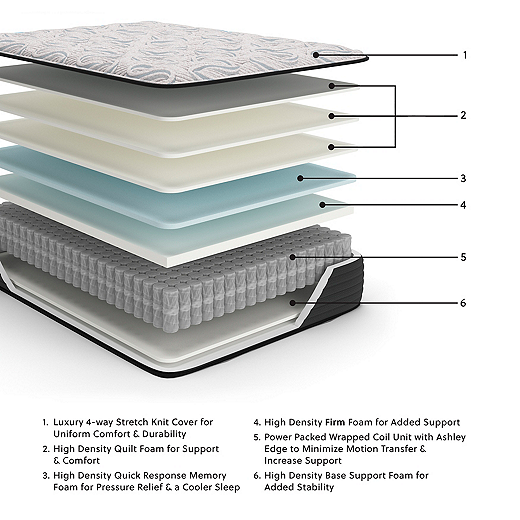 1

2

3

4

5

6

1. Luxury 4-way Stretch Knit Cover for Uniform Comfort & Durability

2. High Density Quilt Foam for Support & Comfort

3. High Density Quick Response Memory Foam for Pressure Relief & a Cooler Sleep

4. High Density Firm Foam for Added Support

5. Power Packed Wrapped Coil Unit with Ashley Edge to Minimize Motion Transfer & Increase Support

6. High Density Base Support Foam for Added Stability